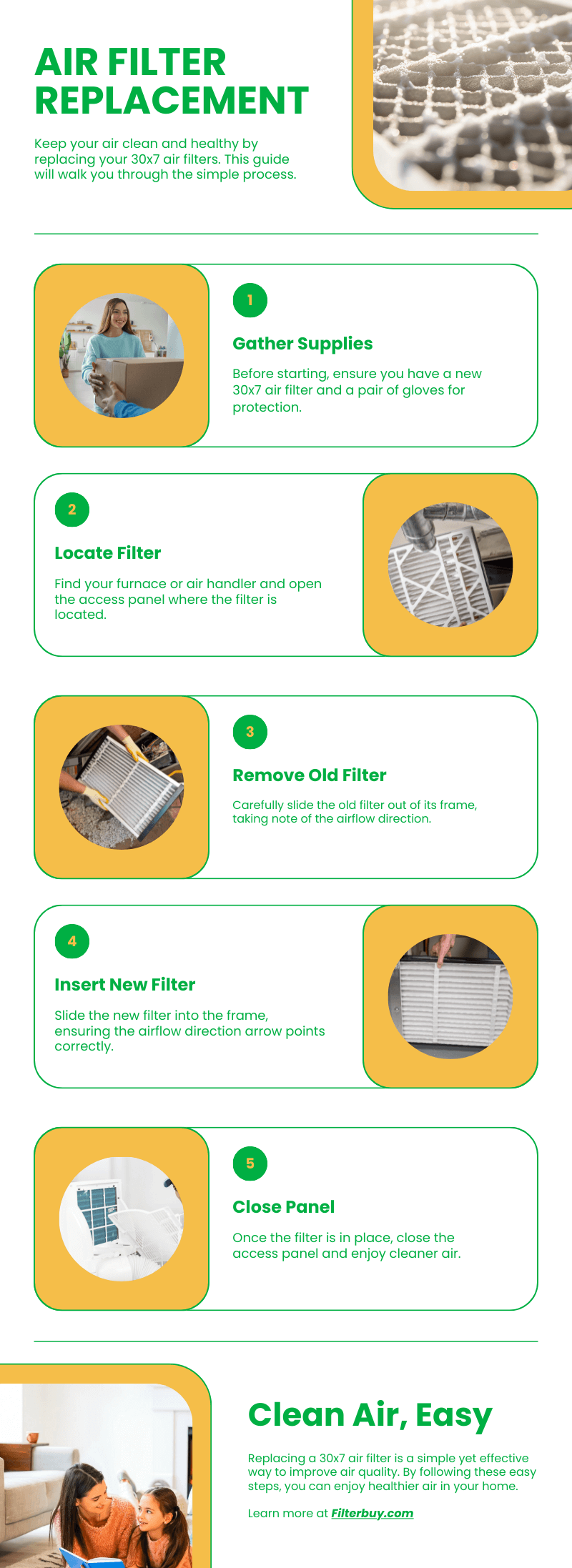 AIR FILTER REPLACEMENT

Keep your air clean and healthy by replacing your 30x7 air filters. This guide will walk you through the simple process.

1

Gather Supplies

Before starting, ensure you have a new 30x7 air filter and a pair of gloves for protection.

2

Locate Filter

Find your furnace or air handler and open the access panel where the filter is located.

3

Remove Old Filter

Carefully slide the old filter out of its frame, taking note of the airflow direction.

4

Insert New Filter

Slide the new filter into the frame, ensuring the airflow direction arrow points correctly.

5

Close Panel

Once the filter is in place, close the access panel and enjoy cleaner air.

Clean Air, Easy

Replacing a 30x7 air filter is a simple yet effective way to improve air quality. By following these easy steps, you can enjoy healthier air in your home.

Learn more at Filterbuy.com